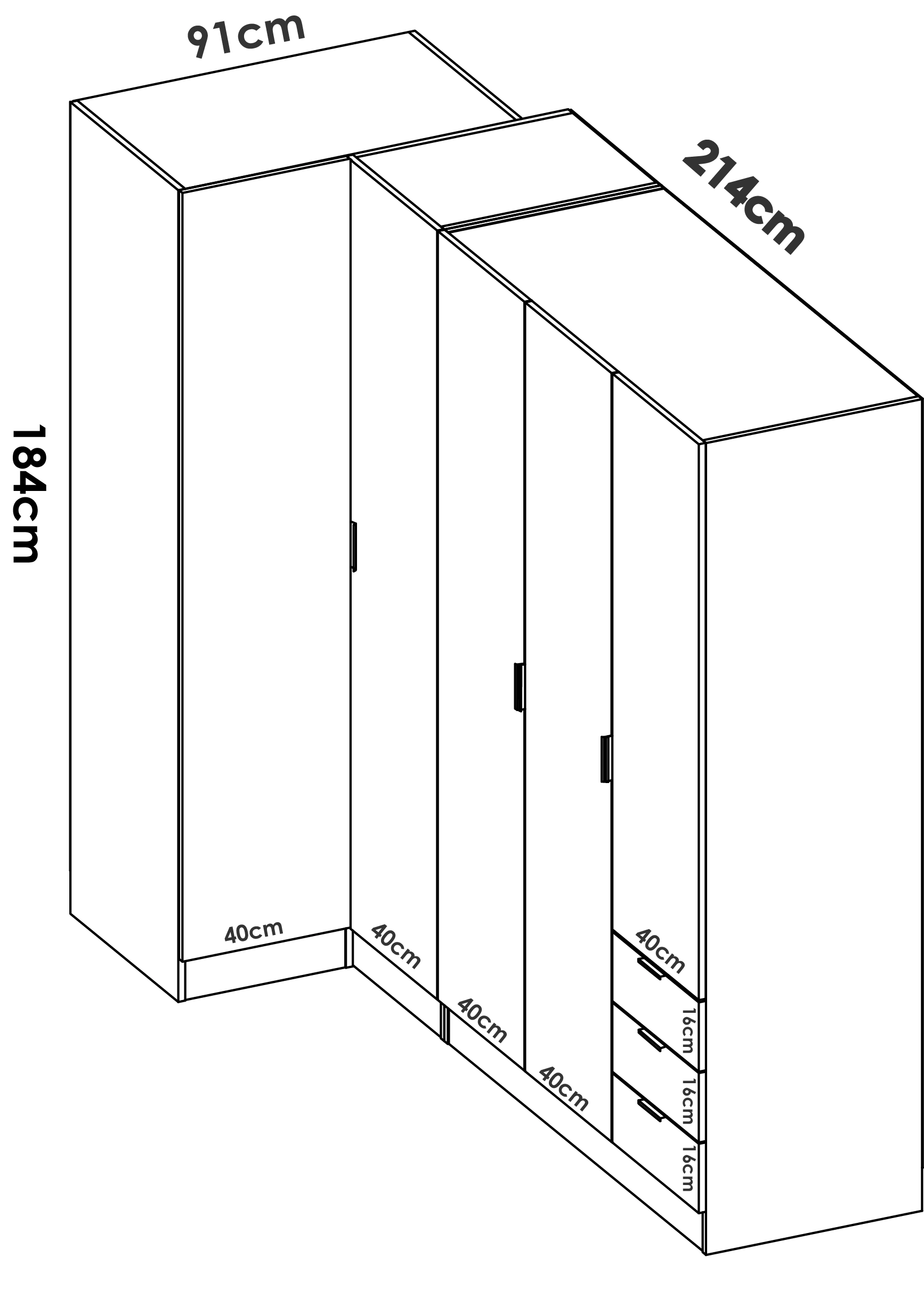 91cm

214cm

184cm

40cm

40cm

40cm

40cm

40cm

16cm

16cm

16cm