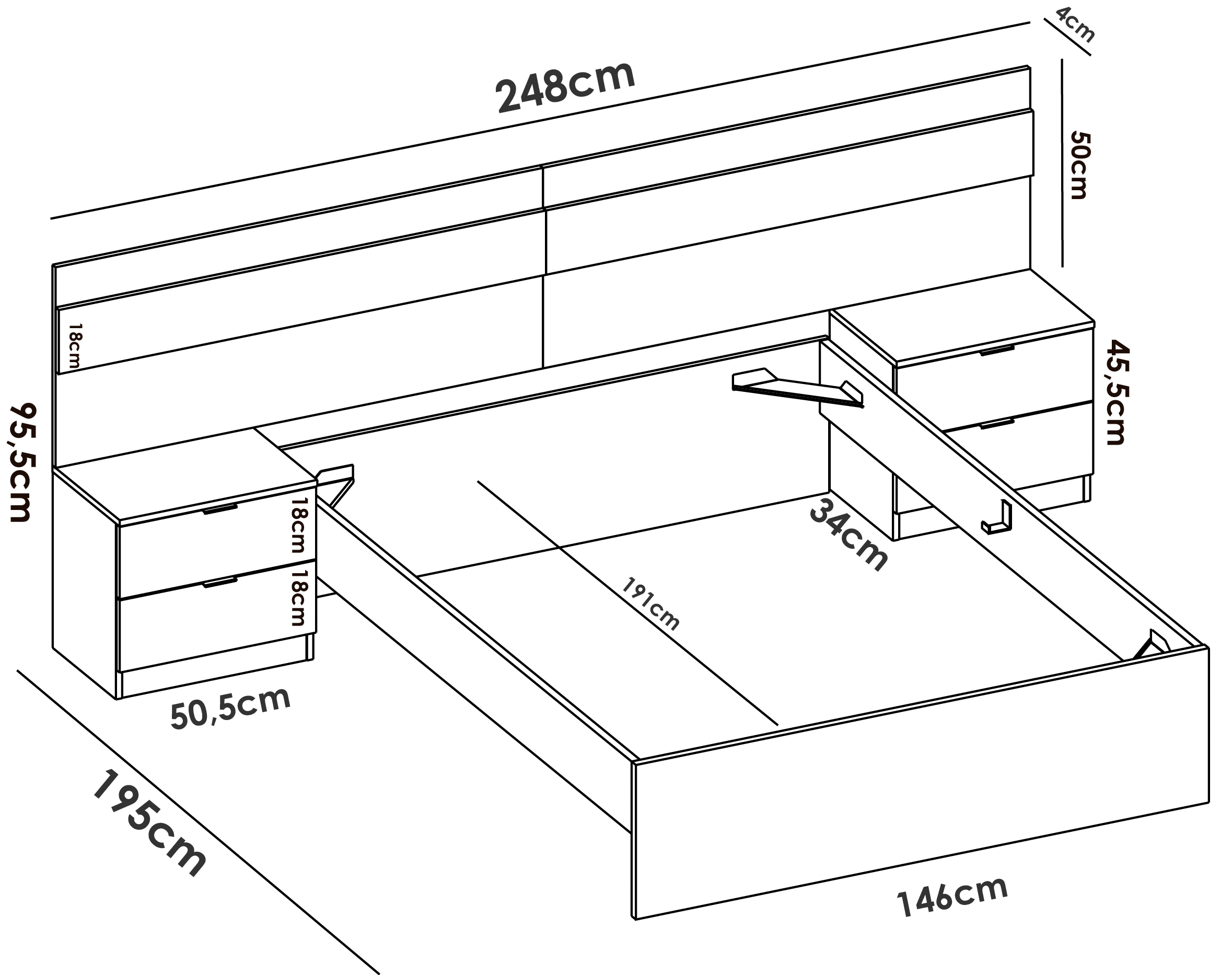 248cm

4cm

50cm

18cm

95,5cm

45,5cm

18cm

18cm

34cm

191cm

50,5cm

195cm

146cm