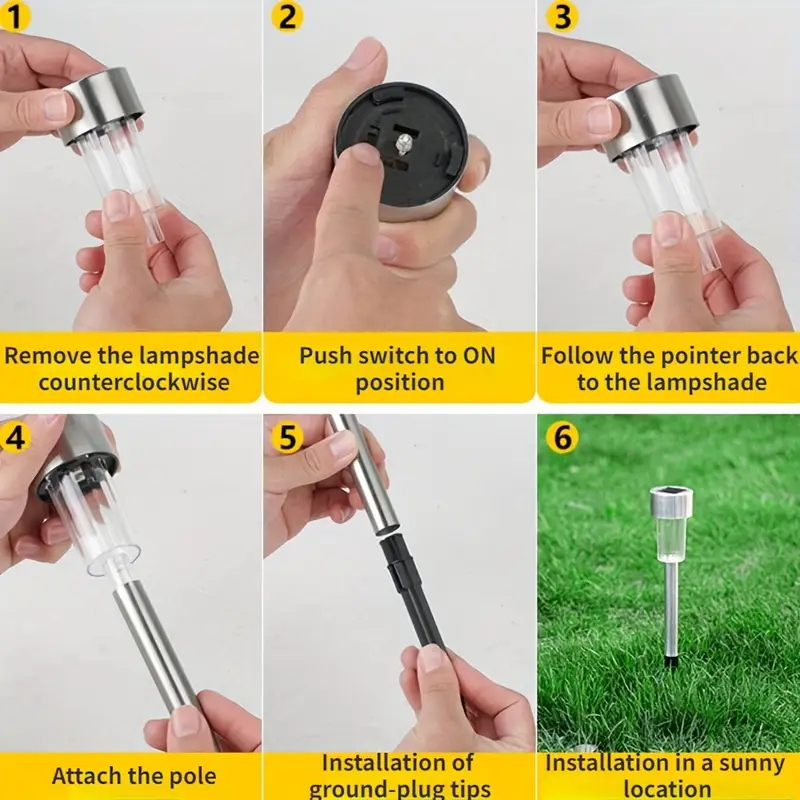 1

Remove the lampshade counterclockwise

2

Push switch to ON position

3

Follow the pointer back to the lampshade

4

Attach the pole

5

Installation of ground-plug tips

6

Installation in a sunny location