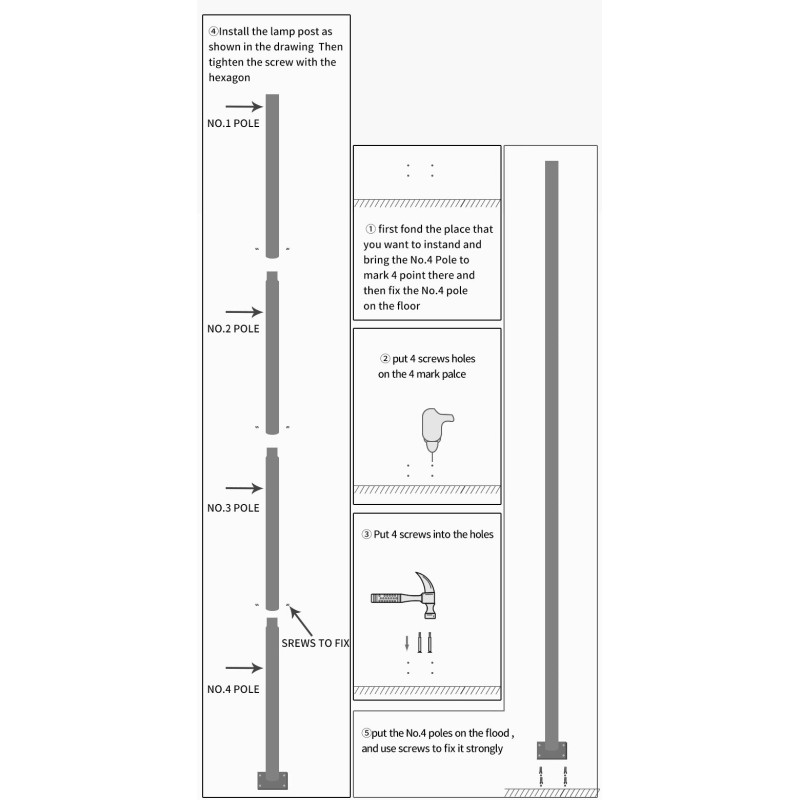 ④Install the lamp post as shown in the drawing Then tighten the screw with the hexagon

NO.1 POLE

NO.2 POLE

NO.3 POLE

SREWS TO FIX

NO.4 POLE

① first fond the place that you want to instand and bring the No.4 Pole to mark 4 point there and then fix the No.4 pole on the floor

② put 4 screws holes on the 4 mark palce

③ Put 4 screws into the holes

⑤put the No.4 poles on the flood , and use screws to fix it strongly