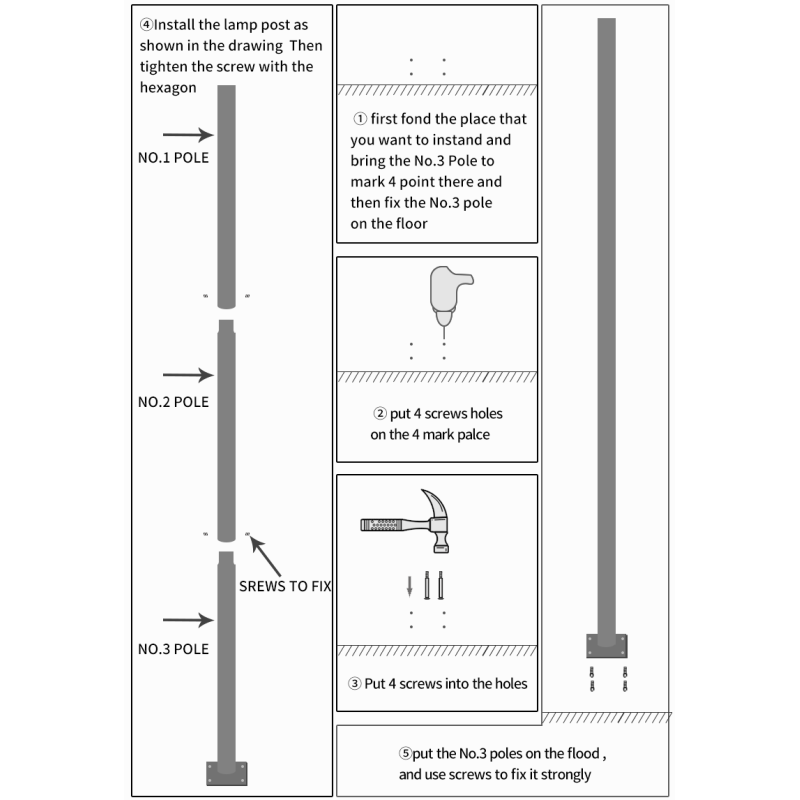 ④Install the lamp post as shown in the drawing Then tighten the screw with the hexagon

NO.1 POLE

NO.2 POLE

SREWS TO FIX

NO.3 POLE

① first fond the place that you want to instand and bring the No.3 Pole to mark 4 point there and then fix the No.3 pole on the floor

② put 4 screws holes on the 4 mark palce

③ Put 4 screws into the holes

⑤put the No.3 poles on the flood , and use screws to fix it strongly