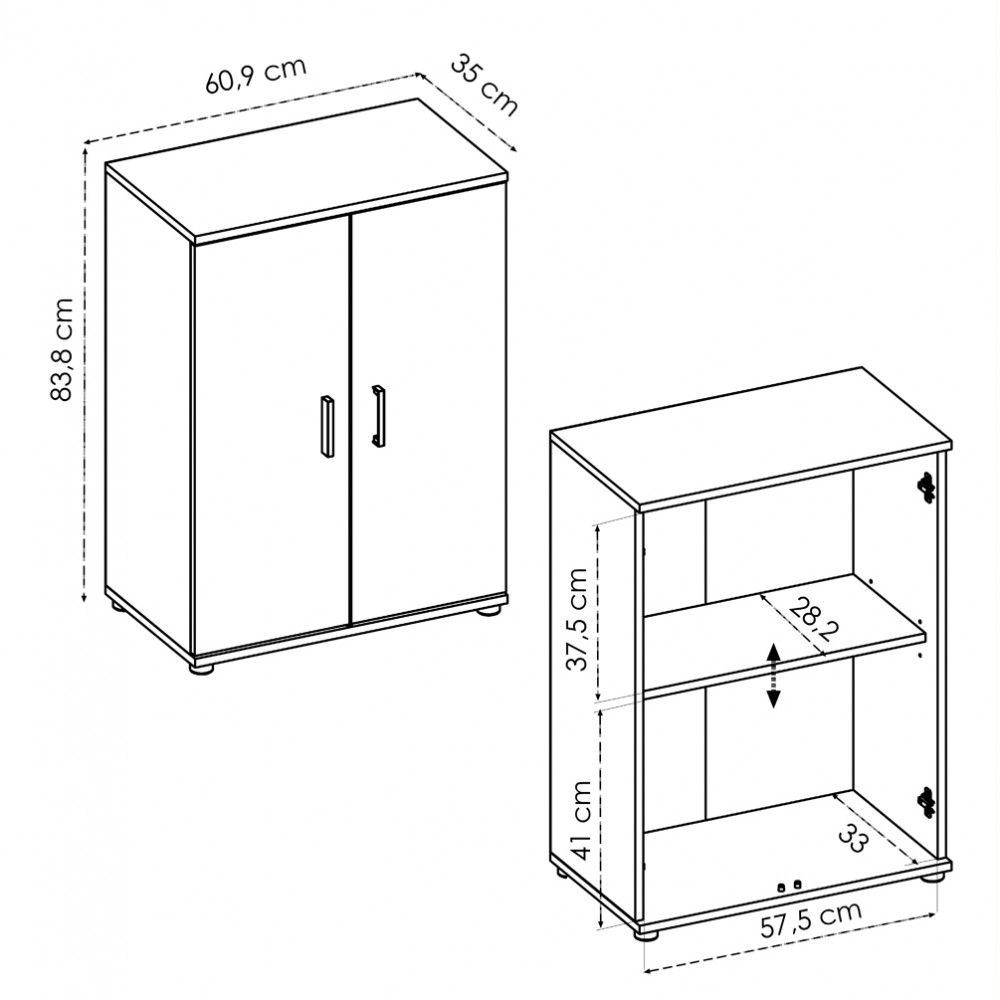 60,9 cm
35 cm
83,8 cm
37,5 cm
28,2
41 cm
33
57,5 cm